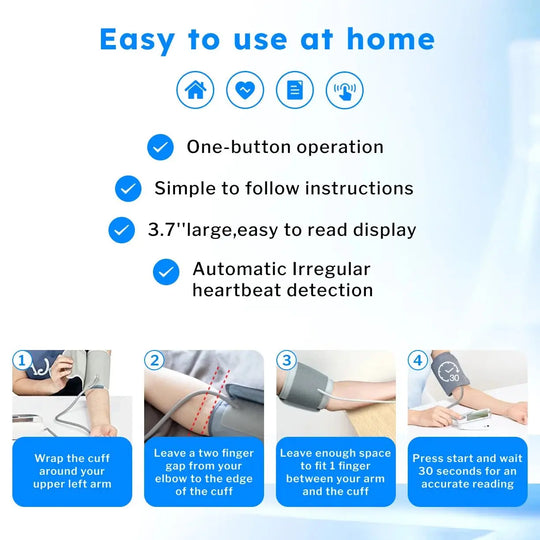 Easy to use at home

One-button operation

Simple to follow instructions

3.7''large,easy to read display

Automatic Irregular heartbeat detection

1

Wrap the cuff around your upper left arm

2

Leave a two finger gap from your elbow to the edge of the cuff

3

Leave enough space to fit 1 finger between your arm and the cuff

4

30

Press start and wait 30 seconds for an accurate reading